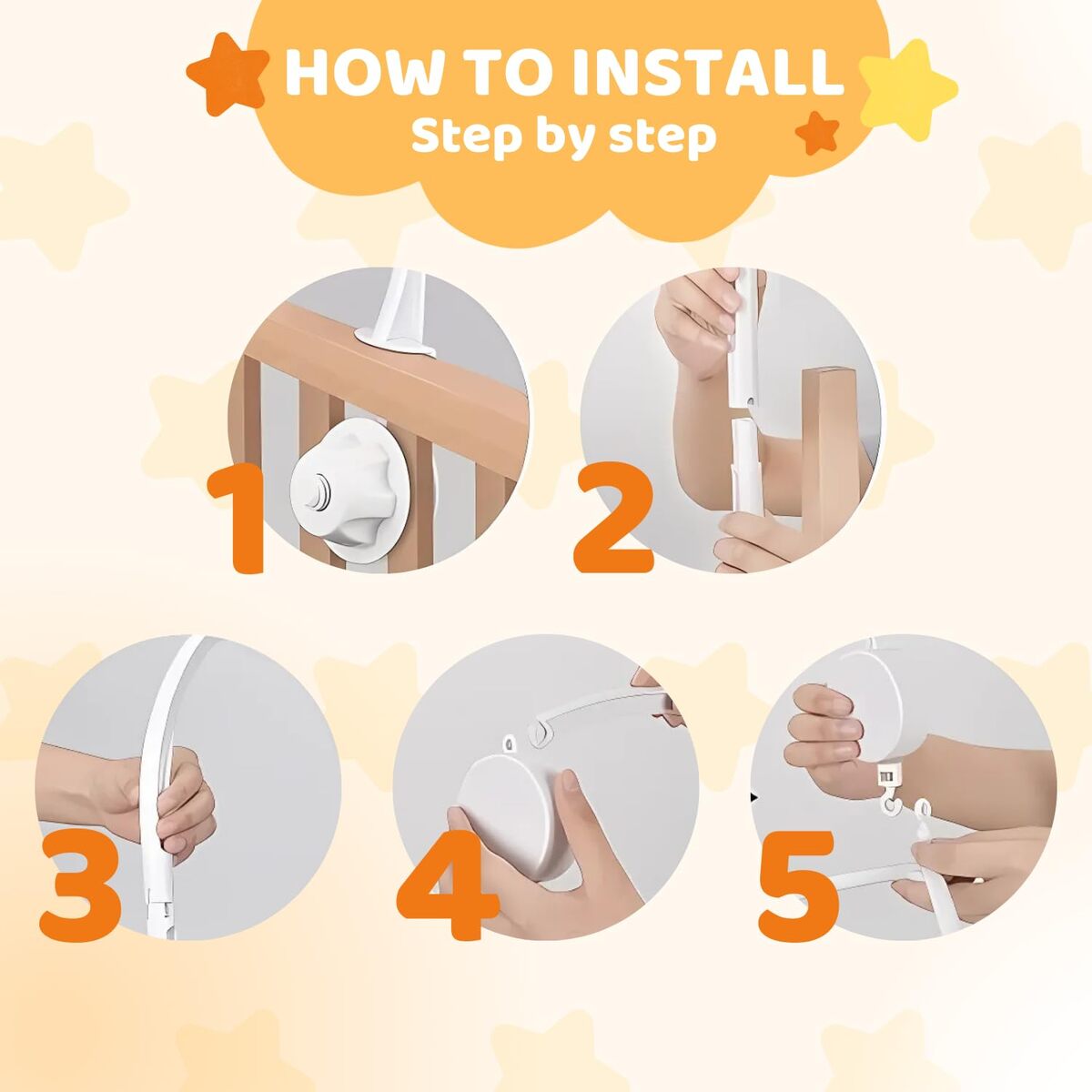 HOW TO INSTALL
Step by step

1

2

3

4

5